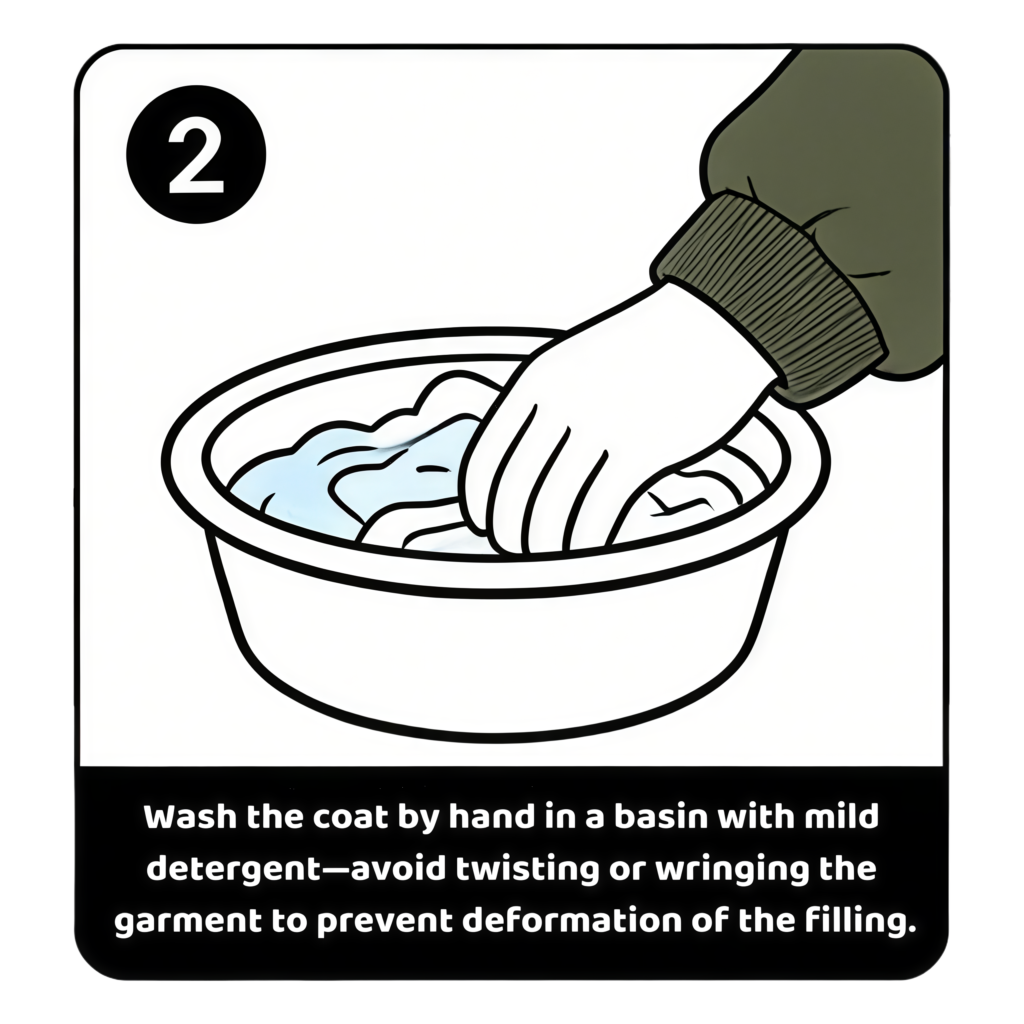 2

Wash the coat by hand in a basin with mild detergent—avoid twisting or wringing the garment to prevent deformation of the filling.