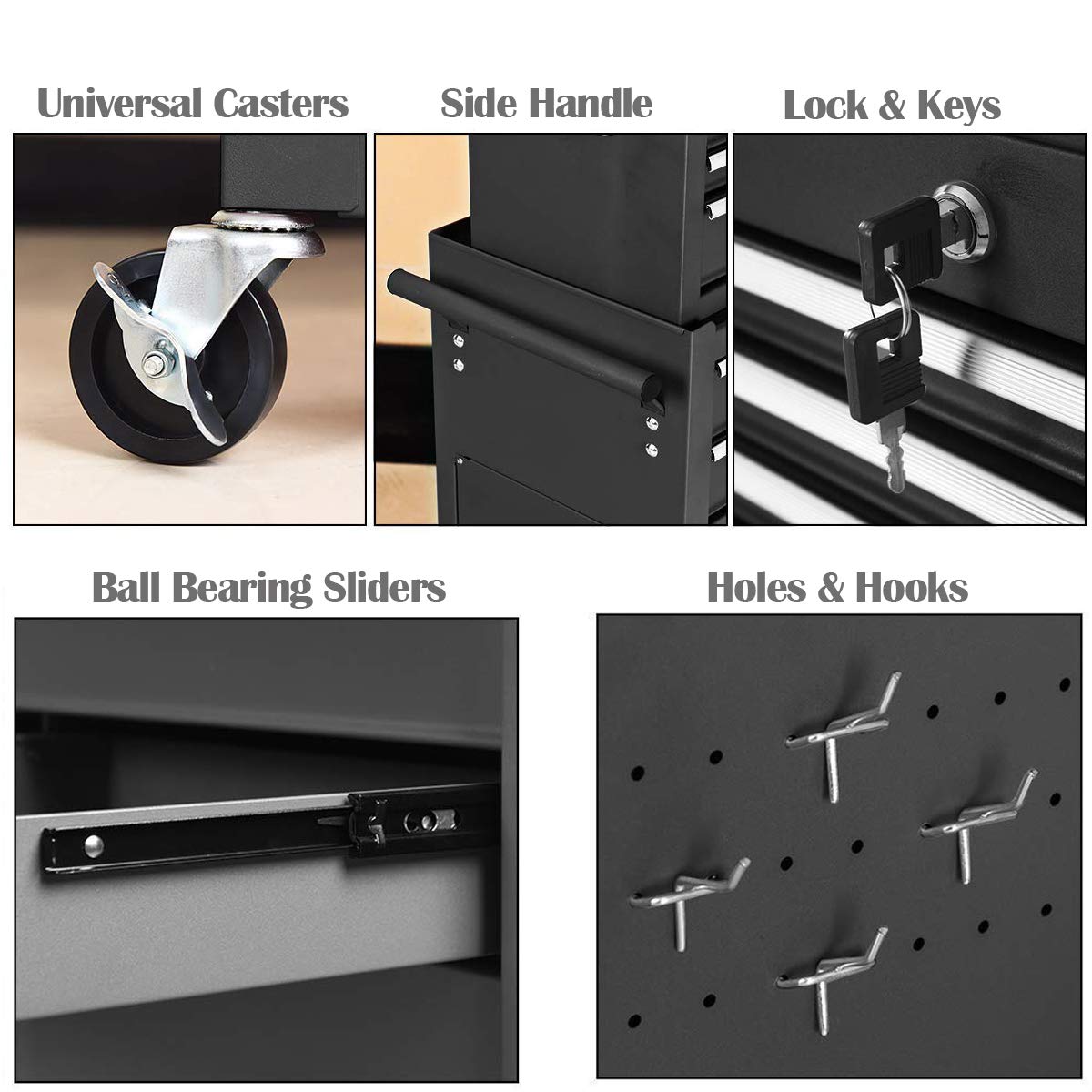 Universal Casters

Side Handle

Lock & Keys

Ball Bearing Sliders

Holes & Hooks